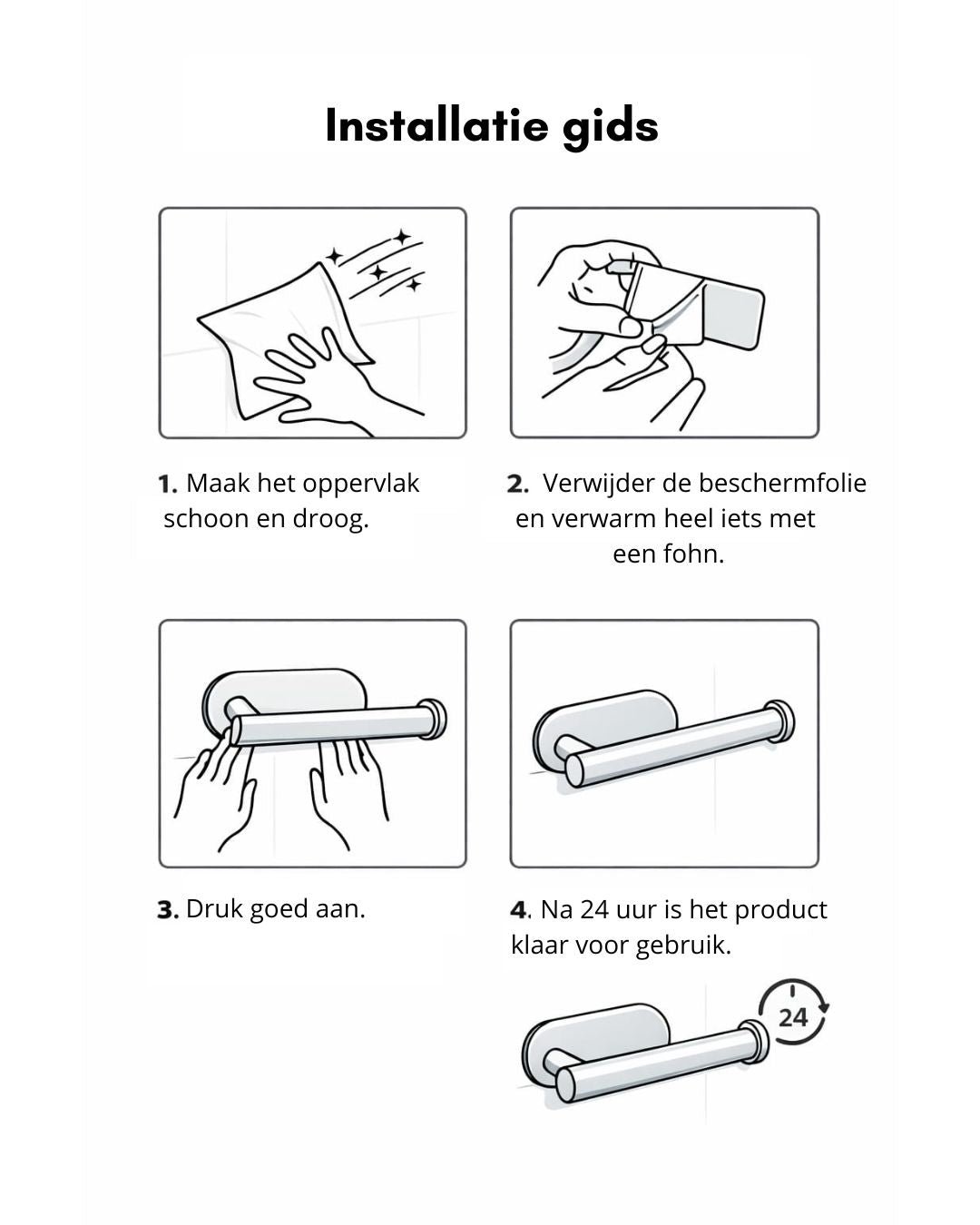 Installatie gids

1. Maak het oppervlak schoon en droog.

2. Verwijder de beschermfolie en verwarm heel iets met een fohn.

3. Druk goed aan.

4. Na 24 uur is het product klaar voor gebruik.

24