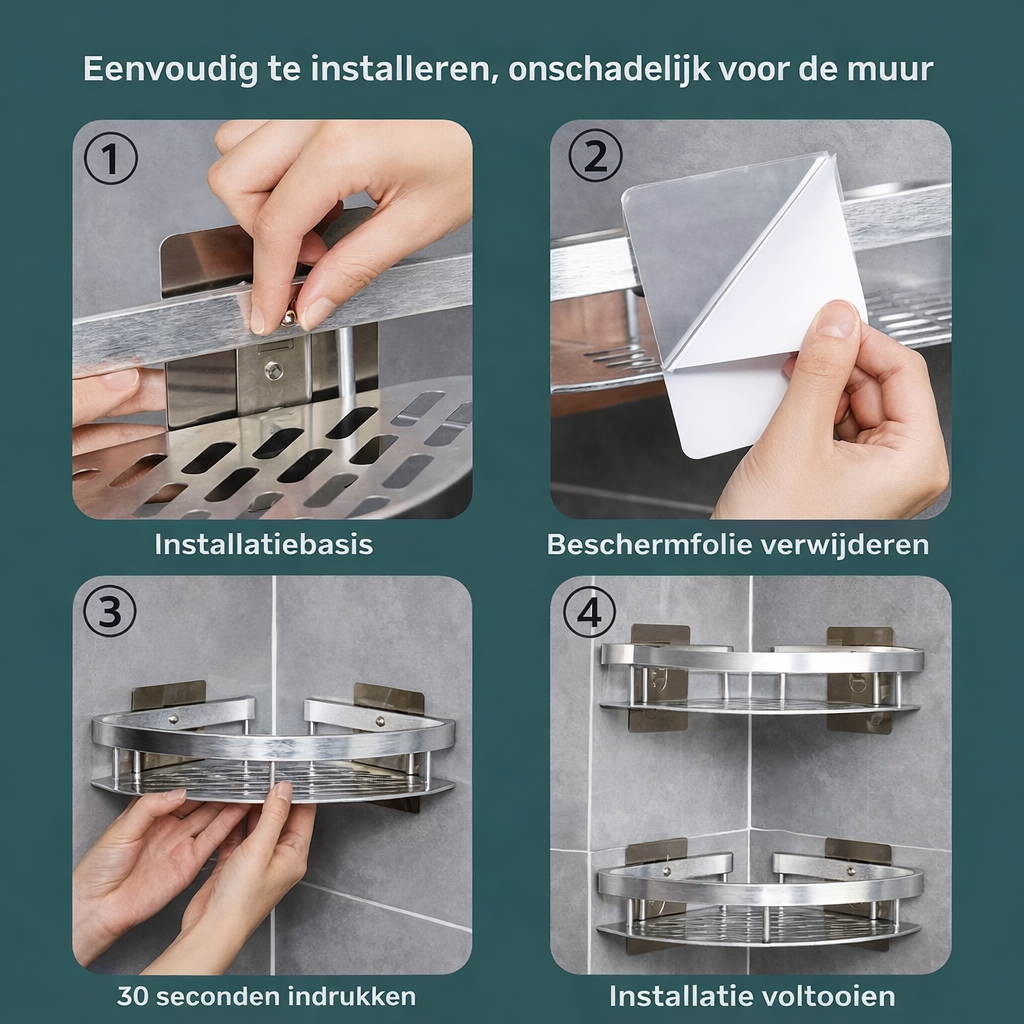 Eenvoudig te installeren, onschadelijk voor de muur

①

Installatiebasis

②

Beschermfolie verwijderen

③

30 seconden indrukken

④

Installatie voltooien