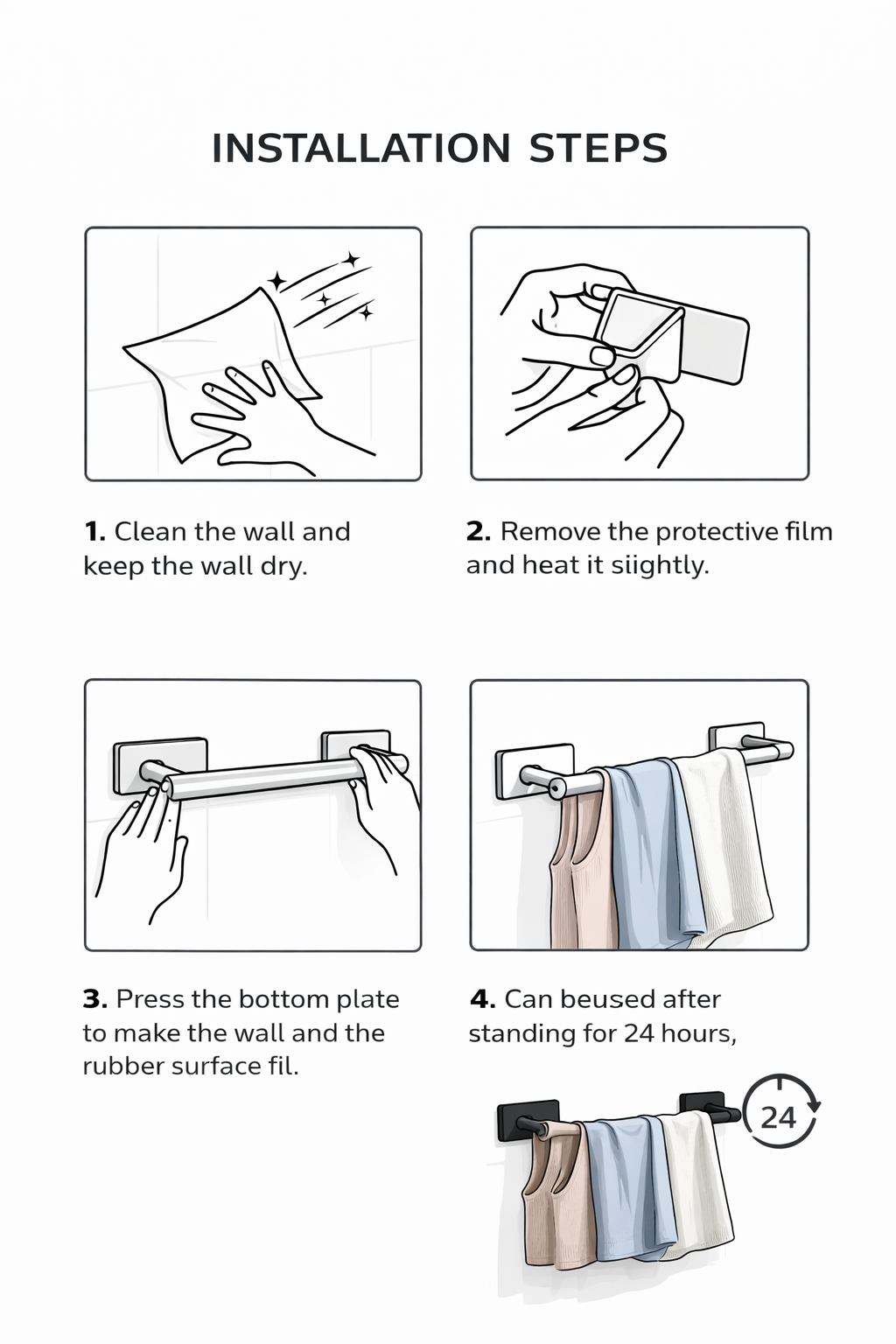 INSTALLATION STEPS

1. Clean the wall and keep the wall dry.

2. Remove the protective film and heat it siightly.

3. Press the bottom plate to make the wall and the rubber surface fil.

4. Can beused after standing for 24 hours,

24