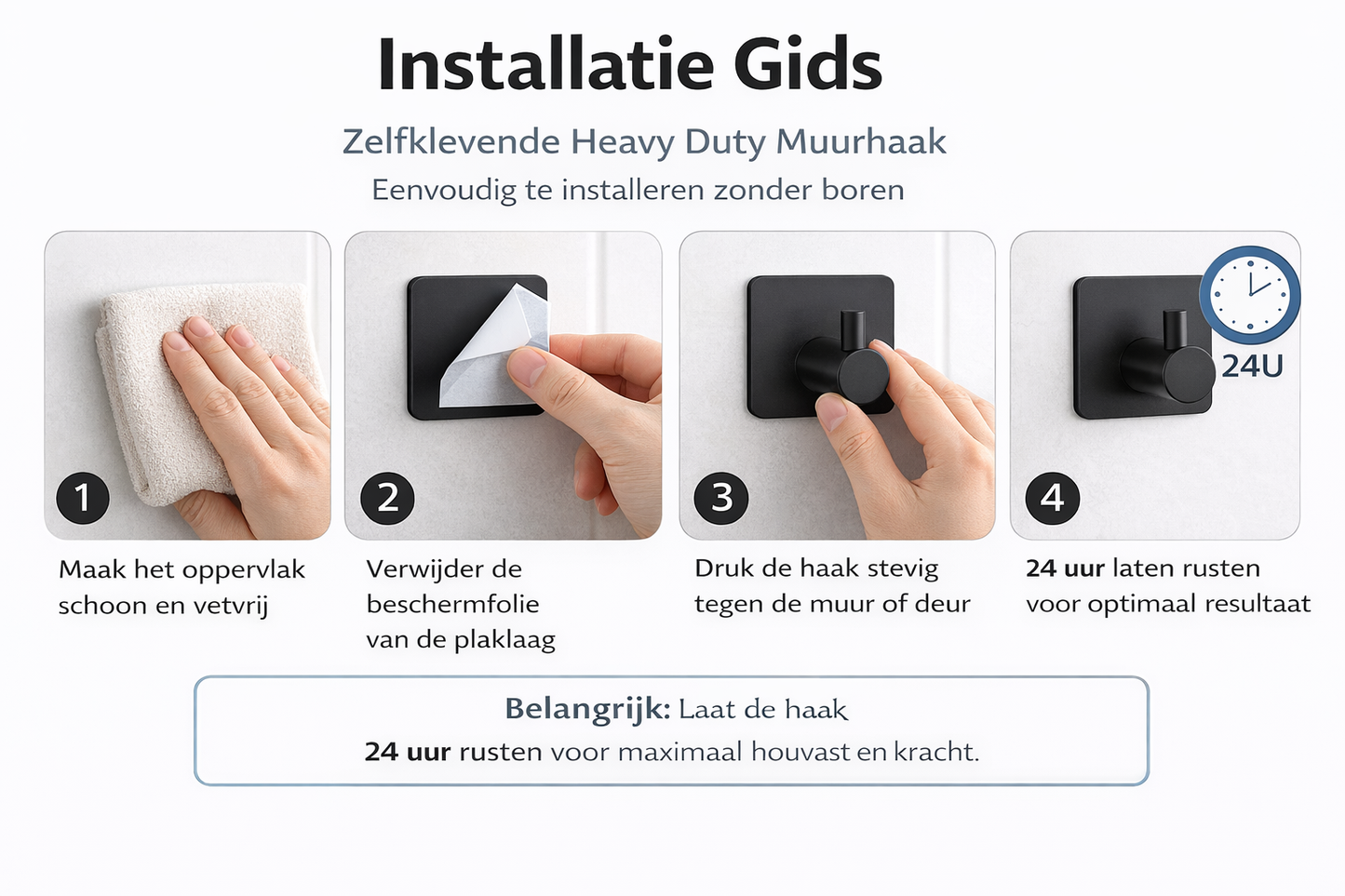 Installatie Gids

Zelfklevende Heavy Duty Muurhaak

Eenvoudig te installeren zonder boren

1

Maak het oppervlak schoon en vetvrij

2

Verwijder de beschermfolie van de plaklaag

3

Druk de haak stevig tegen de muur of deur

24U

4

24 uur laten rusten voor optimaal resultaat

Belangrijk: Laat de haak
24 uur rusten voor maximaal houvast en kracht.